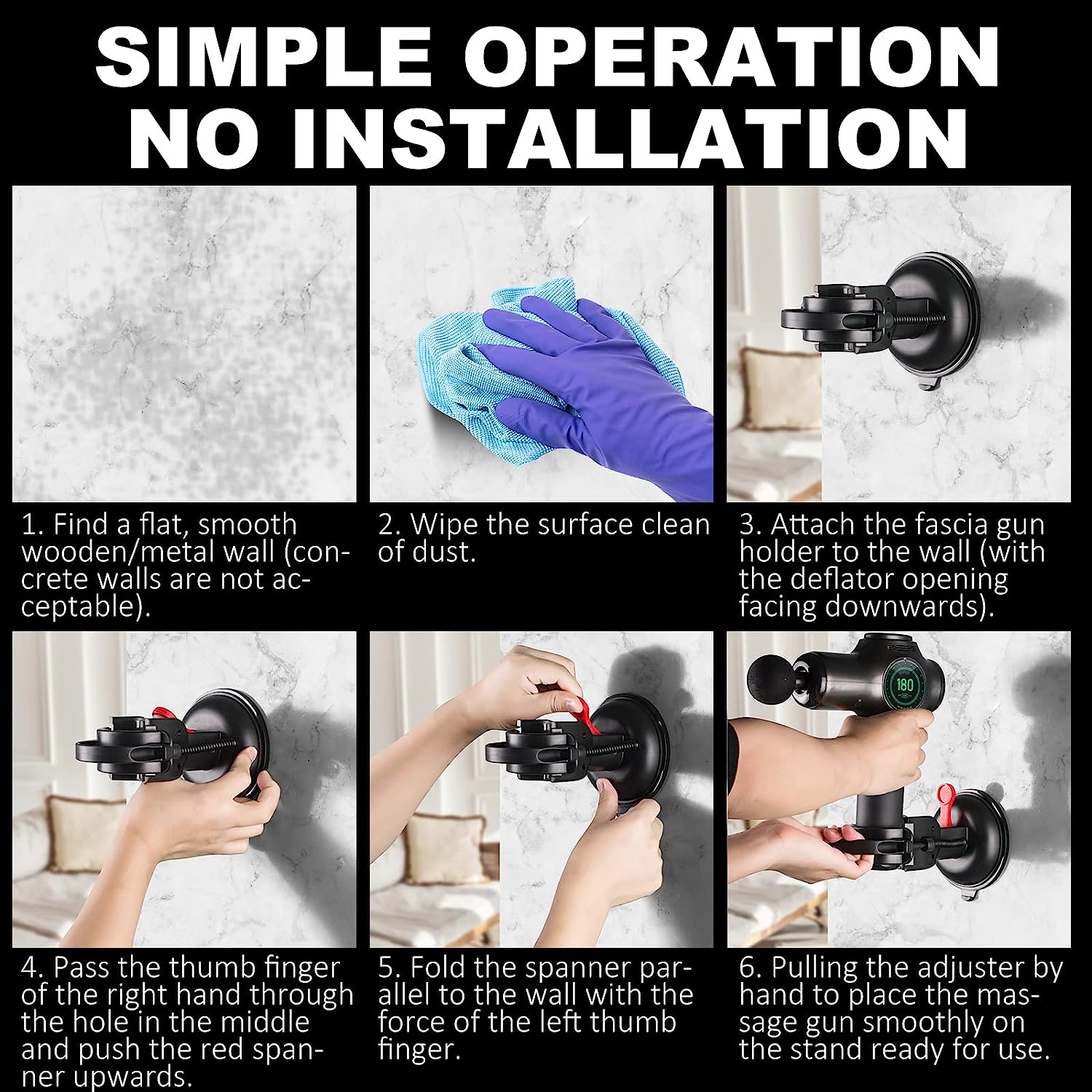 SIMPLE OPERATION
NO INSTALLATION

1. Find a flat, smooth wooden/metal wall (concrete walls are not acceptable).

2. Wipe the surface clean of dust.

3. Attach the fascia gun holder to the wall (with the deflator opening facing downwards).

180

4. Pass the thumb finger of the right hand through the hole in the middle and push the red spanner upwards.

5. Fold the spanner parallel to the wall with the force of the left thumb finger.

6. Pulling the adjuster by hand to place the massage gun smoothly on the stand ready for use.